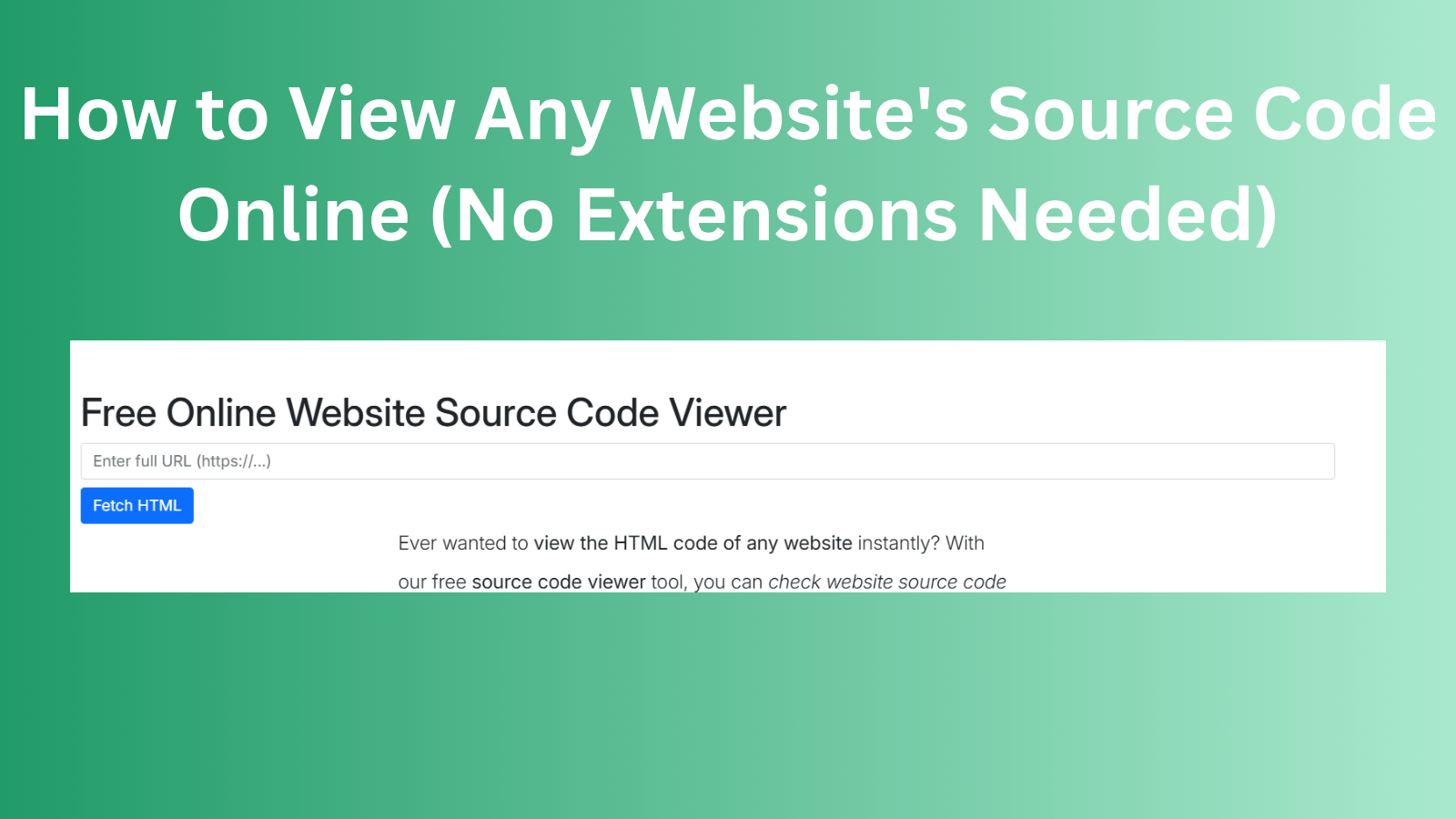 How to View Any Website's Source Code Online (No Extensions Needed)

Free Online Website Source Code Viewer

Enter full URL (https://...)

Fetch HTML

Ever wanted to view the HTML code of any website instantly? With our free source code viewer tool, you can check website source code